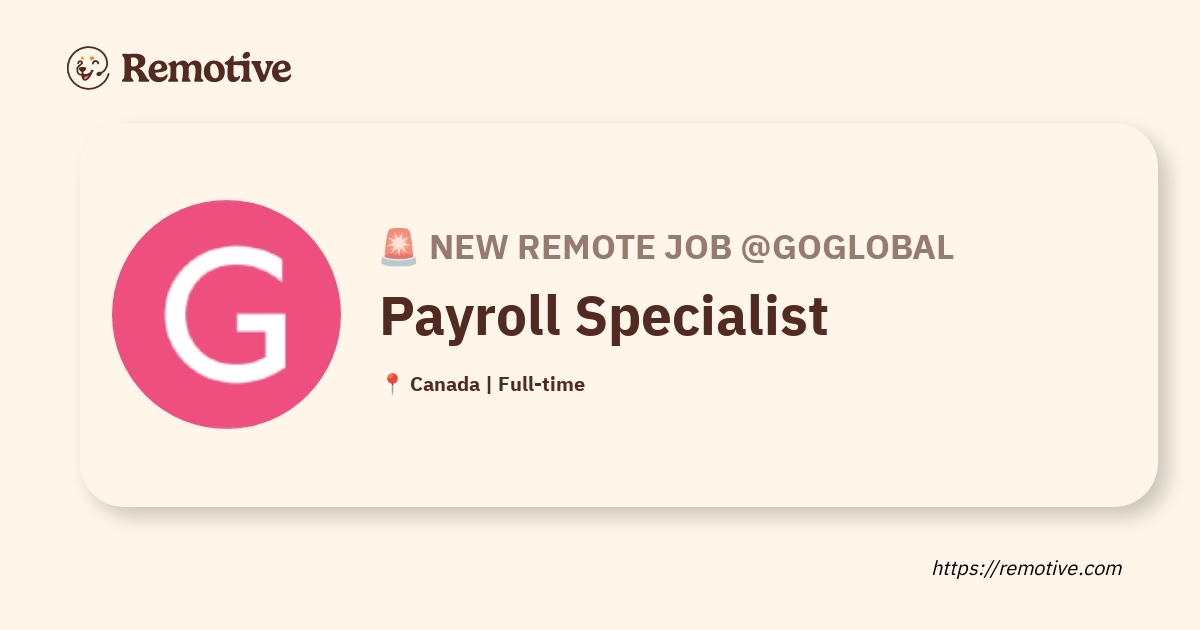 Remotive

G

🚨 NEW REMOTE JOB @GOGLOBAL

Payroll Specialist

📍 Canada | Full-time

https://remotive.com