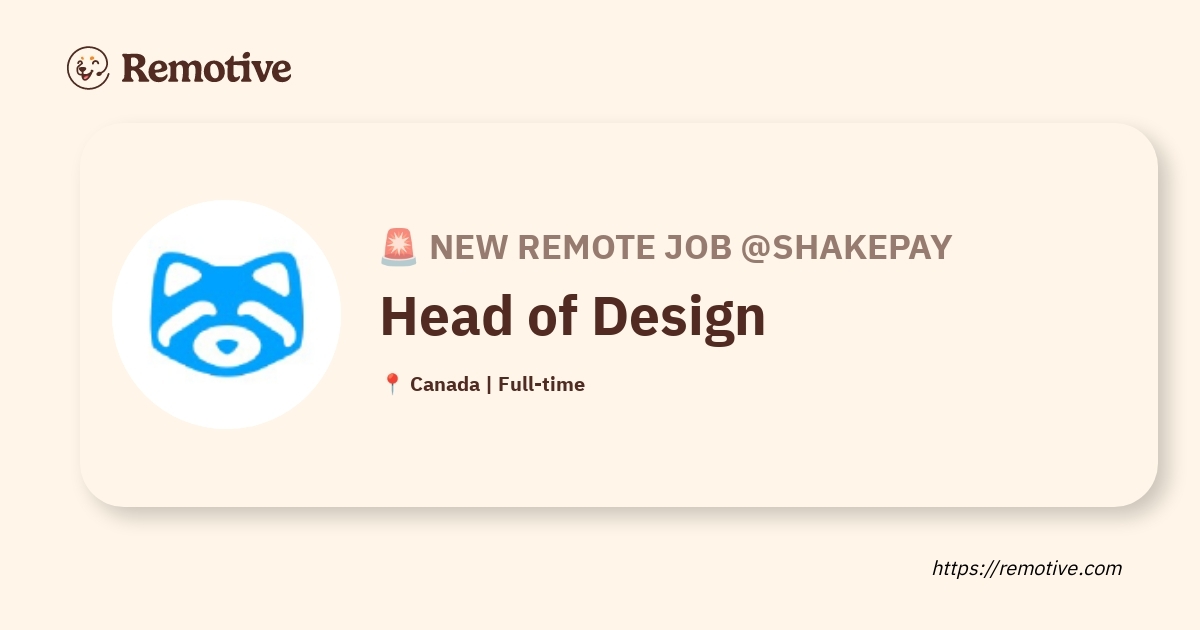 Remotive

🚨 NEW REMOTE JOB @SHAKEPAY

Head of Design

📍 Canada | Full-time

https://remotive.com