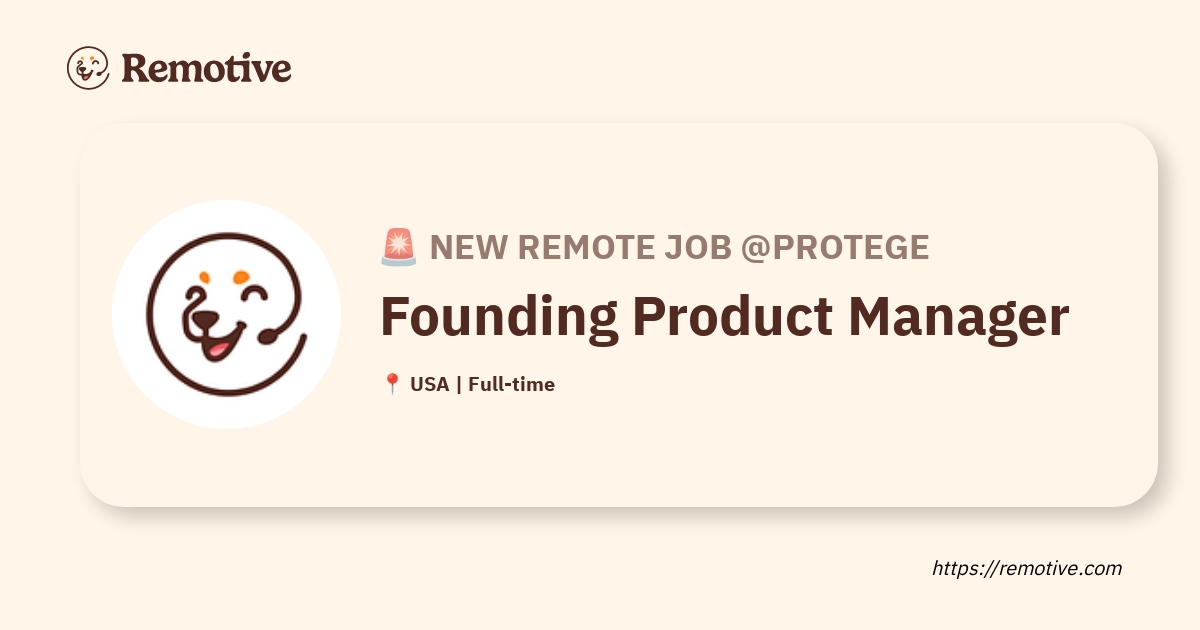 Remotive

🚨 NEW REMOTE JOB @PROTEGE

Founding Product Manager

📍 USA | Full-time

https://remotive.com