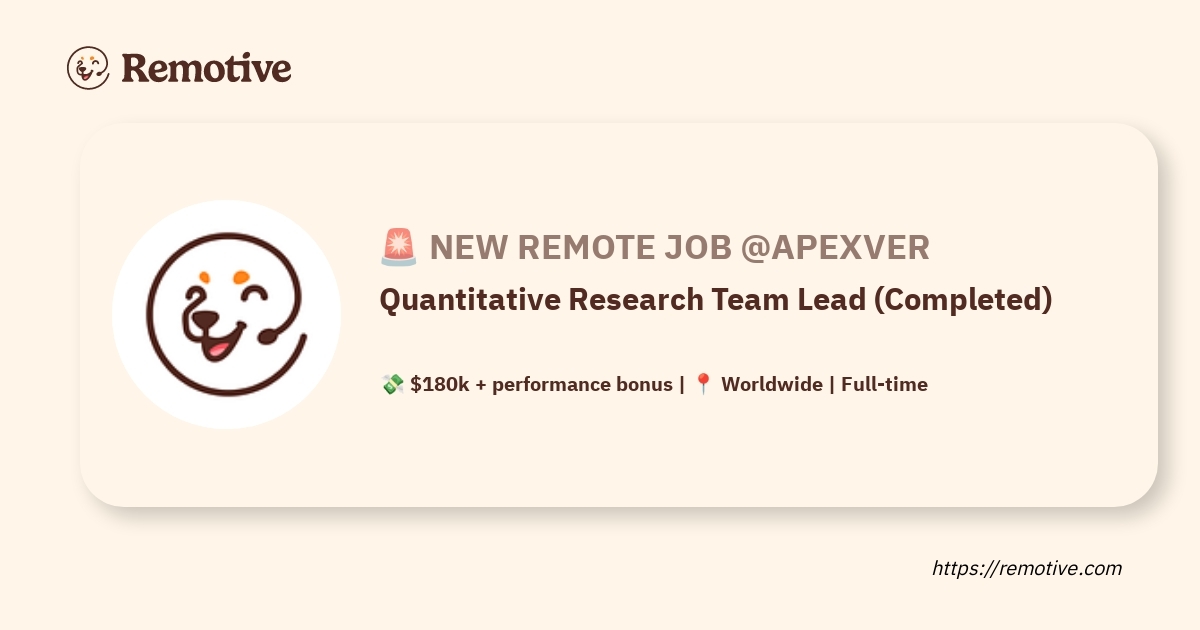 Remotive

🚨 NEW REMOTE JOB @APEXVER

Quantitative Research Team Lead (Completed)

💸 $180k + performance bonus | 📍 Worldwide | Full-time

https://remotive.com