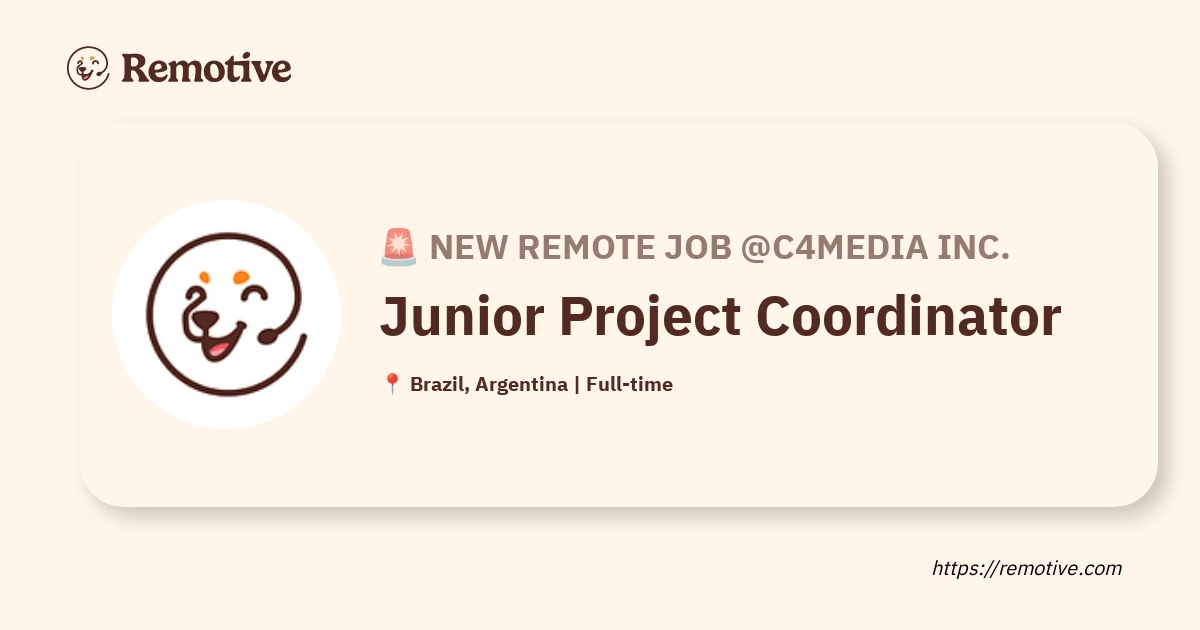 Remotive

🚨 NEW REMOTE JOB @C4MEDIA INC.

Junior Project Coordinator

📍 Brazil, Argentina | Full-time

https://remotive.com