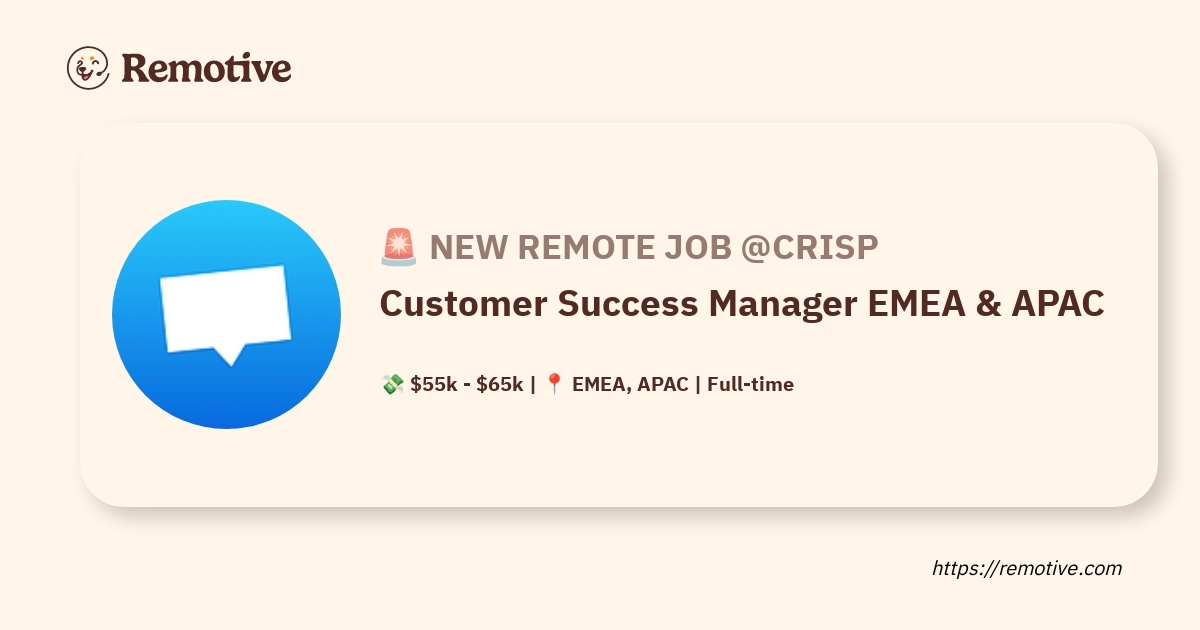 Remotive

🚨 NEW REMOTE JOB @CRISP

Customer Success Manager EMEA & APAC

💸 $55k - $65k | 📍 EMEA, APAC | Full-time

https://remotive.com